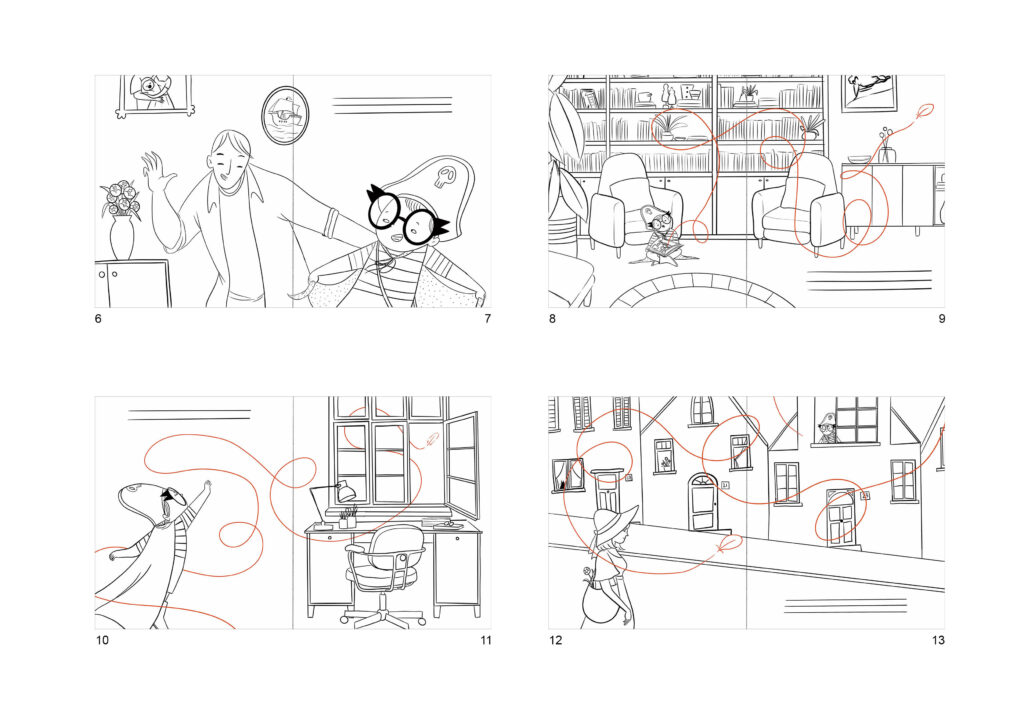 6

7

8

9

10

11

12

13