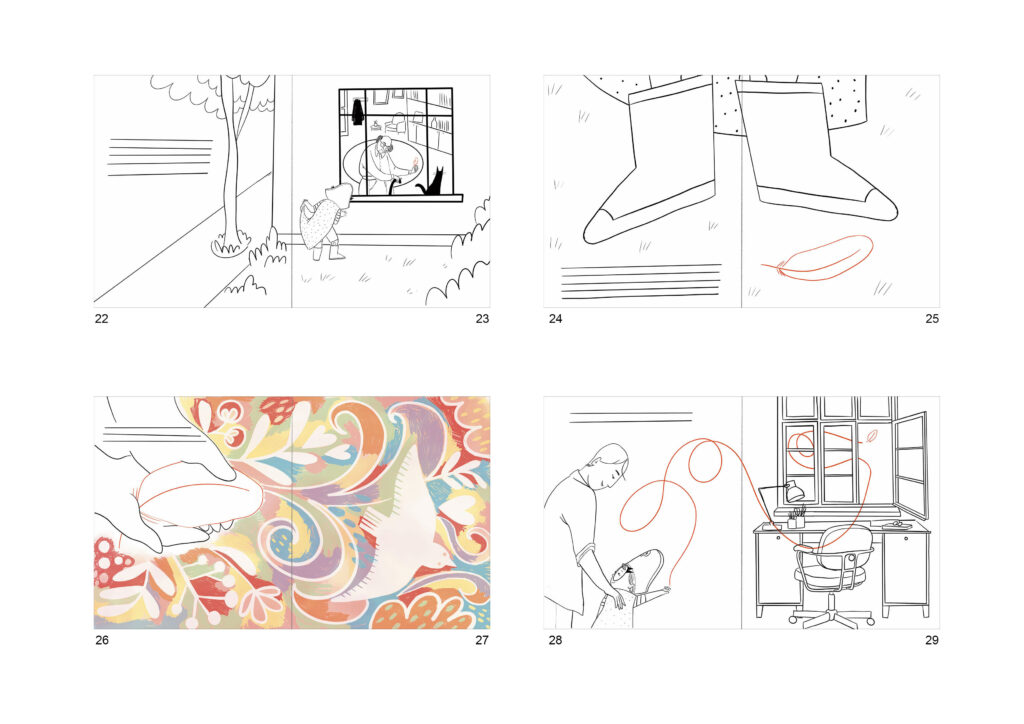 22

23

24

25

26

27

28

29